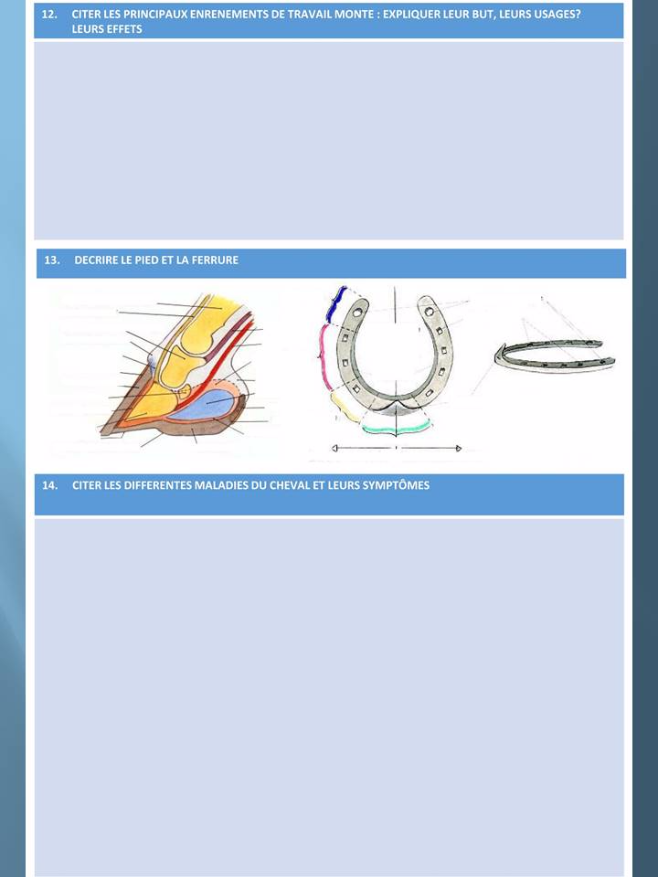 12. CITER LES PRINCIPAUX ENRENEMENTS DE TRAVAIL MONTE : EXPLIQUER LEUR BUT, LEURS USAGES? LEURS EFFETS

13. DECRIRE LE PIED ET LA FERRURE

14. CITER LES DIFFERENTES MALADIES DU CHEVAL ET LEURS SYMPTÔMES